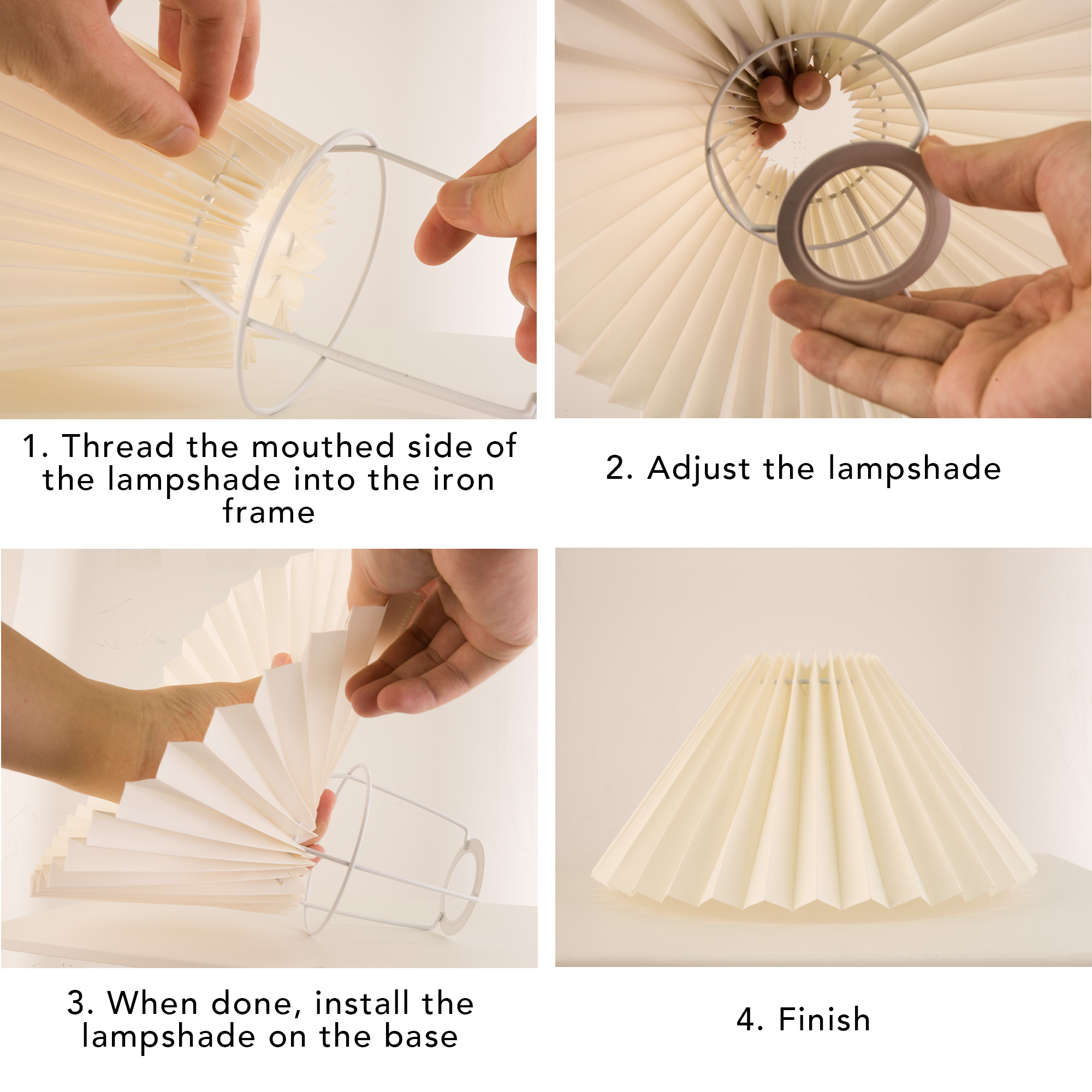 1. Thread the mouthed side of the lampshade into the iron frame

2. Adjust the lampshade

3. When done, install the lampshade on the base

4. Finish